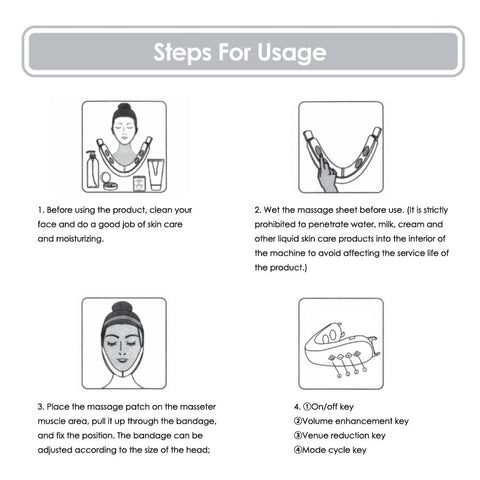 Steps For Usage

1. Before using the product, clean your face and do a good job of skin care and moisturizing.

2. Wet the massage sheet before use. (It is strictly prohibited to penetrate water, milk, cream and other liquid skin care products into the interior of the machine to avoid affecting the service life of the product.)

3. Place the massage patch on the masseter muscle area, pull it up through the bandage, and fix the position. The bandage can be adjusted according to the size of the head;

4. ①On/off key
②Volume enhancement key
③Venue reduction key
④Mode cycle key